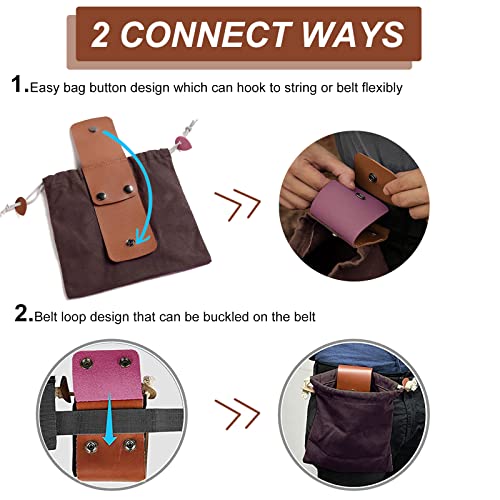 2 CONNECT WAYS

1.Easy bag button design which can hook to string or belt flexibly

2.Belt loop design that can be buckled on the belt