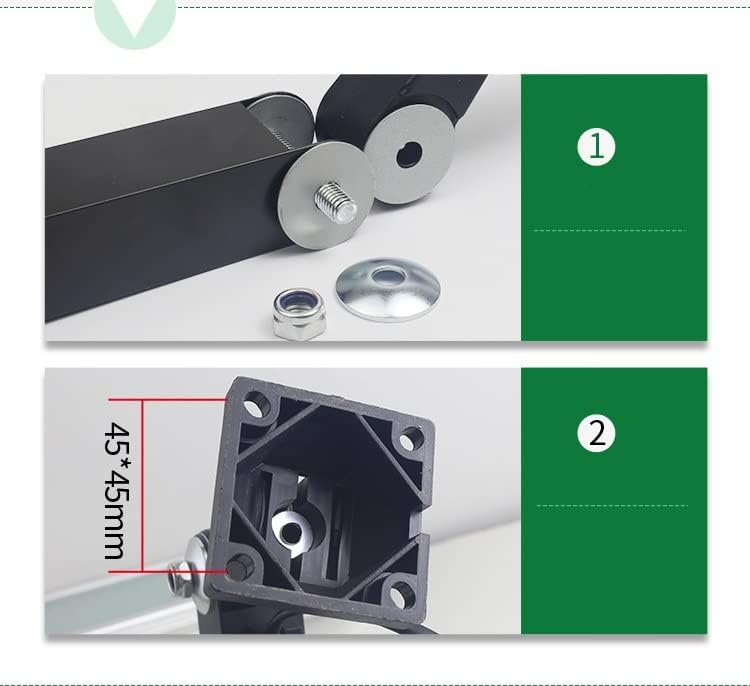 1

45*45mm

2