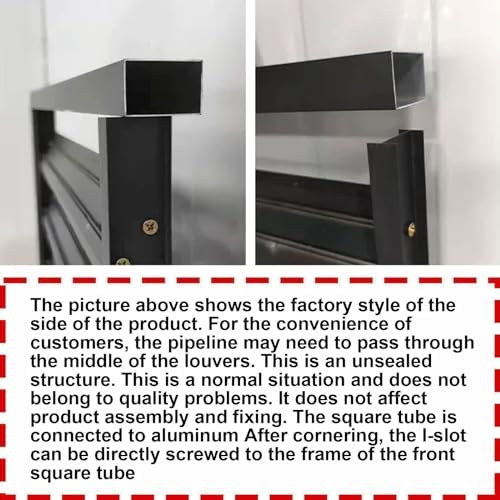 The picture above shows the factory style of the side of the product. For the convenience of customers, the pipeline may need to pass through the middle of the louvers. This is an unsealed structure. This is a normal situation and does not belong to quality problems. It does not affect product assembly and fixing. The square tube is connected to aluminum After cornering, the I-slot can be directly screwed to the frame of the front square tube