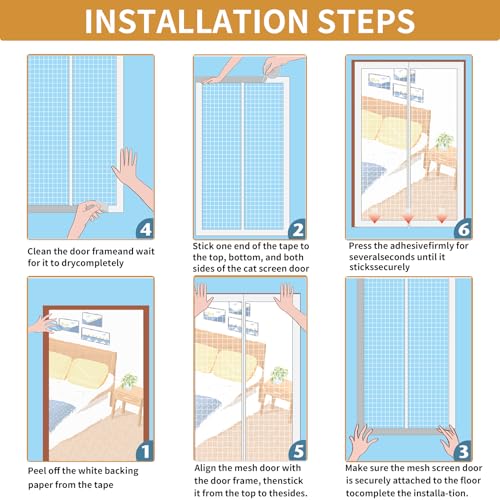 INSTALLATION STEPS

4

Clean the door frameand wait for it to drycompletely

2

Stick one end of the tape to the top, bottom, and both sides of the cat screen door

6

Press the adhesivefirmly for severalseconds until it stickssecurely

1

Peel off the white backing paper from the tape

5

Align the mesh door with the door frame, thenstick it from the top to thesides.

3

Make sure the mesh screen door is securely attached to the floor tocomplete the installa-tion.