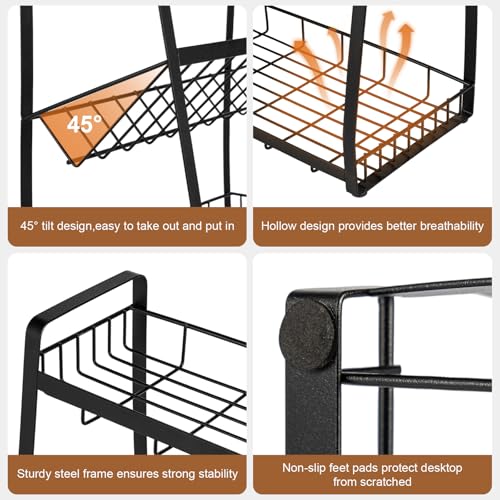 45°

45° tilt design,easy to take out and put in

Hollow design provides better breathability

Sturdy steel frame ensures strong stability

Non-slip feet pads protect desktop from scratched