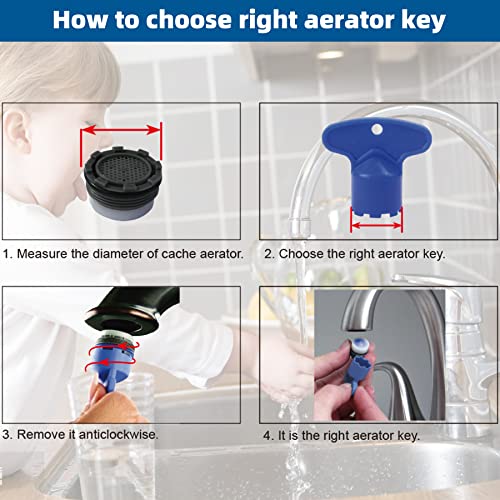 How to choose right aerator key

1. Measure the diameter of cache aerator.

2. Choose the right aerator key.

3. Remove it anticlockwise.

4. It is the right aerator key.