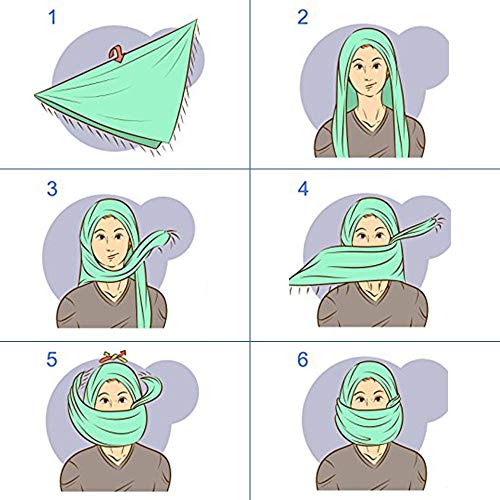 1

2

3

4

5

6