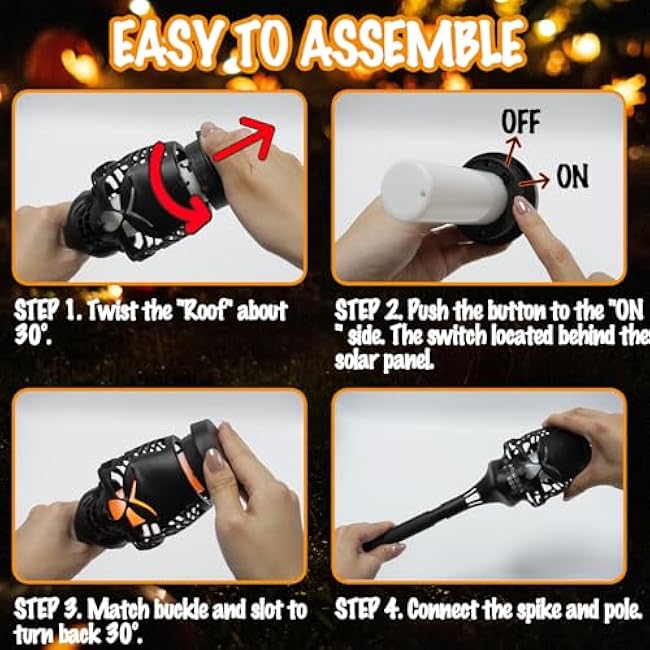 EASY TO ASSEMBLE

OFF

ON

STEP 1. Twist the "Roof" about 30°.

STEP 2. Push the button to the "ON " side. The switch located behind the solar panel.

STEP 3. Match buckle and slot to turn back 30°.

STEP 4. Connect the spike and pole.