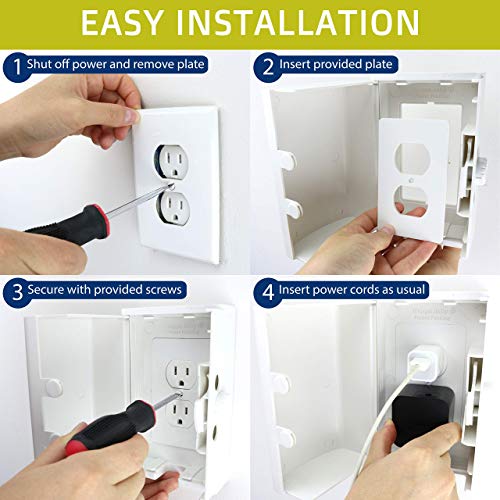 EASY INSTALLATION

1 Shut off power and remove plate

2 Insert provided plate

3 Secure with provided screws

4 Insert power cords as usual