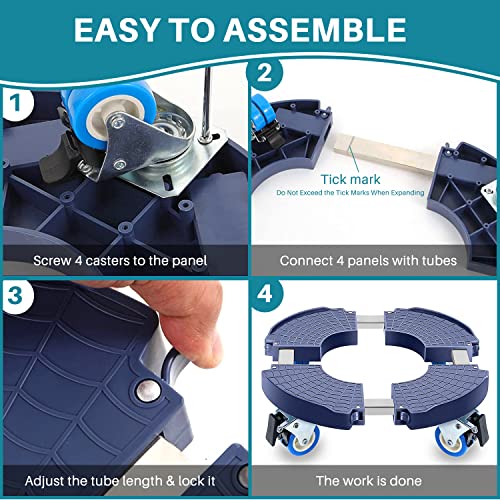 EASY TO ASSEMBLE

1

Screw 4 casters to the panel

2

Tick mark

Do Not Exceed the Tick Marks When Expanding

Connect 4 panels with tubes

3

Adjust the tube length & lock it

4

The work is done