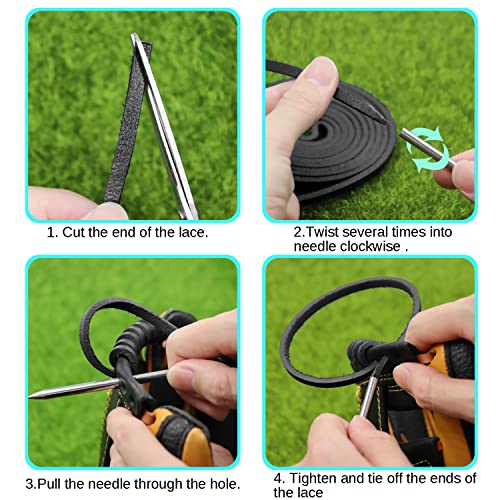 1. Cut the end of the lace.

2.Twist several times into needle clockwise .

3.Pull the needle through the hole.

4. Tighten and tie off the ends of the lace