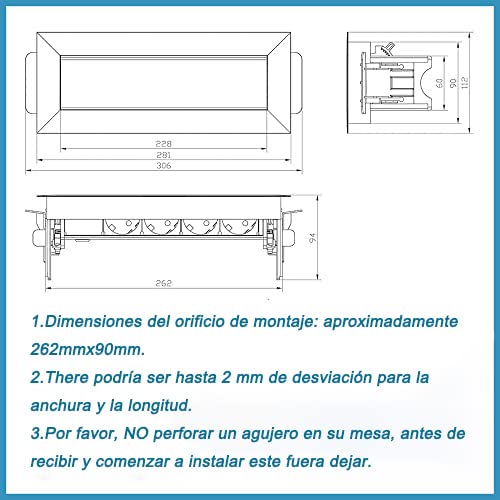 228
281
306
60
90
112
94
262

1.Dimensiones del orificio de montaje: aproximadamente 262mmx90mm.

2.There podría ser hasta 2 mm de desviación para la anchura y la longitud.

3.Por favor, NO perforar un agujero en su mesa, antes de recibir y comenzar a instalar este fuera dejar.