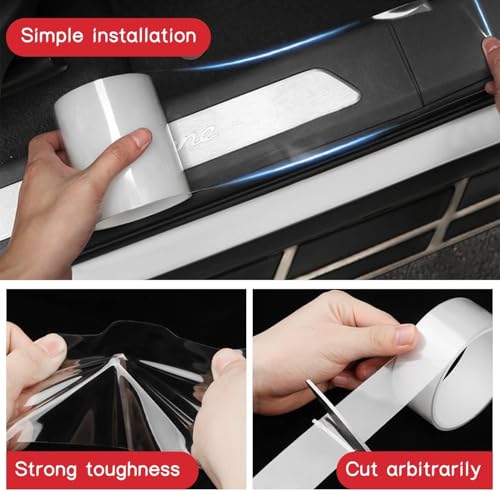 Simple installation

Strong toughness

Cut arbitrarily