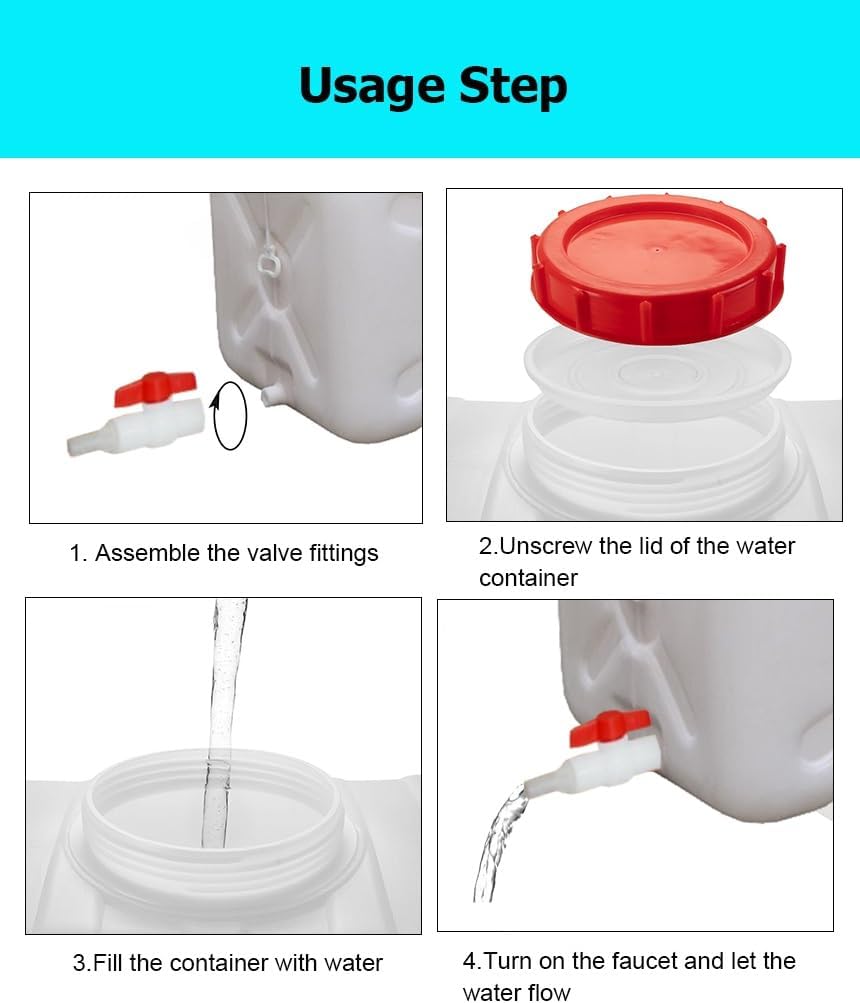 Usage Step

1. Assemble the valve fittings

2.Unscrew the lid of the water container

3.Fill the container with water

4.Turn on the faucet and let the water flow