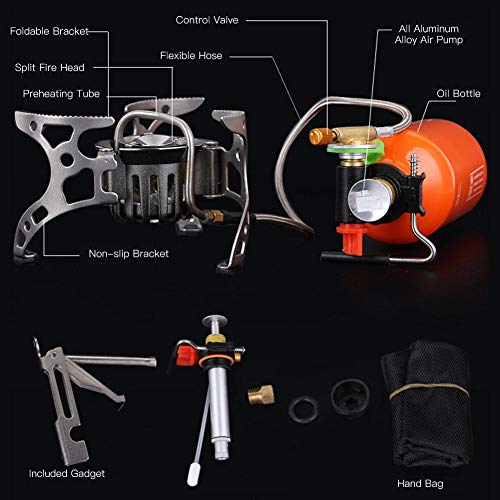 Foldable Bracket

Split Fire Head

Preheating Tube

Control Valve

Flexible Hose

All Aluminum Alloy Air Pump

Oil Bottle

Non-slip Bracket

Included Gadget

Hand Bag