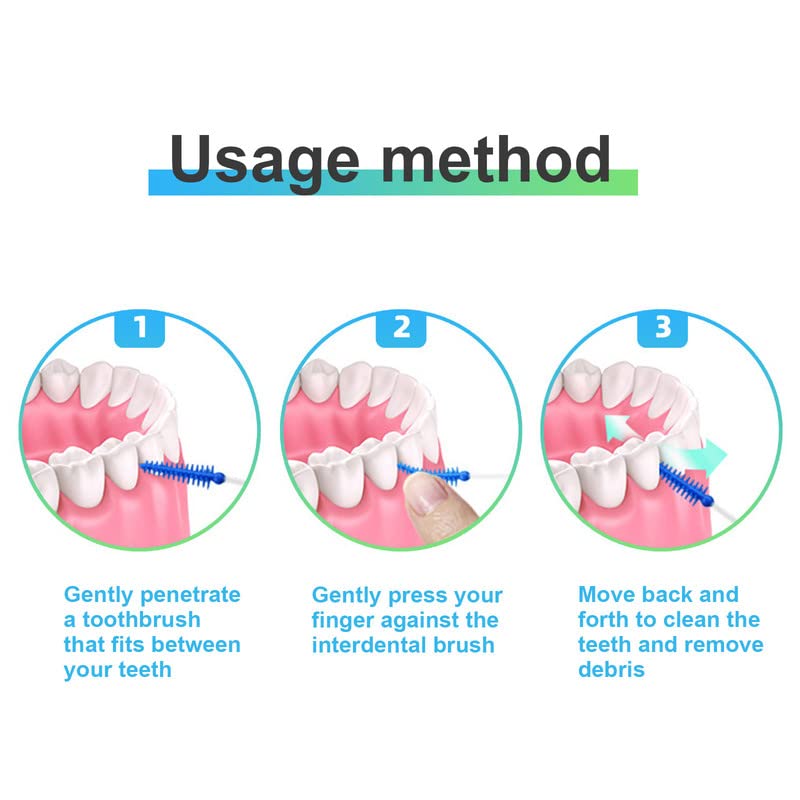 Usage method

1

Gently penetrate a toothbrush that fits between your teeth

2

Gently press your finger against the interdental brush

3

Move back and forth to clean the teeth and remove debris