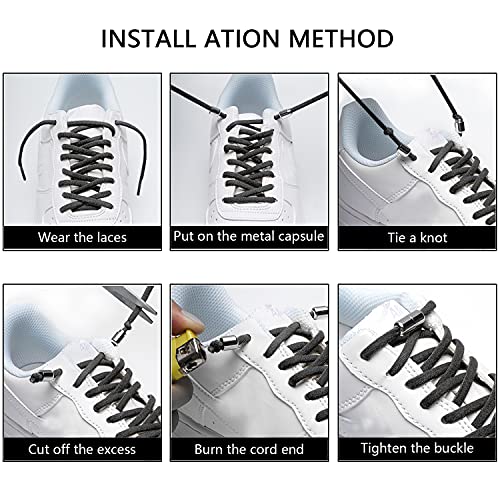 INSTALL ATION METHOD

Wear the laces

Put on the metal capsule

Tie a knot

Cut off the excess

Burn the cord end

Tighten the buckle