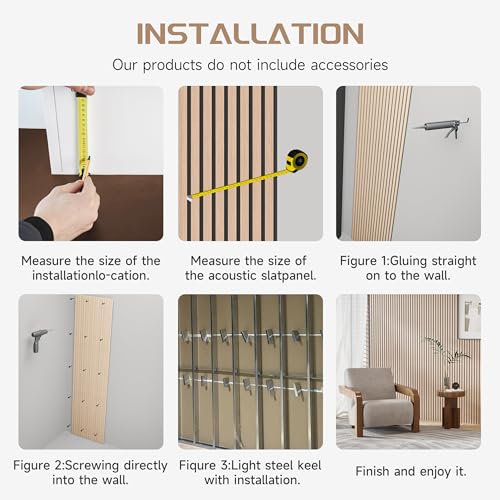 INSTALLATION

Our products do not include accessories

Measure the size of the installationlo-cation.

Measure the size of the acoustic slatpanel.

Figure 1:Gluing straight on to the wall.

Figure 2:Screwing directly into the wall.

Fiqure 3:Light steel keel with installation.

Finish and enjoy it.