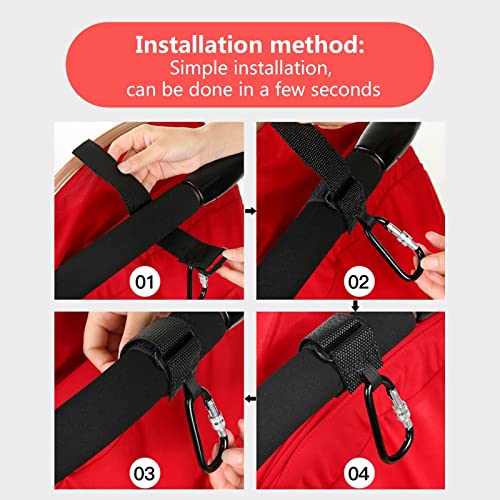 Installation method:
Simple installation,
can be done in a few seconds

01

02

03

04