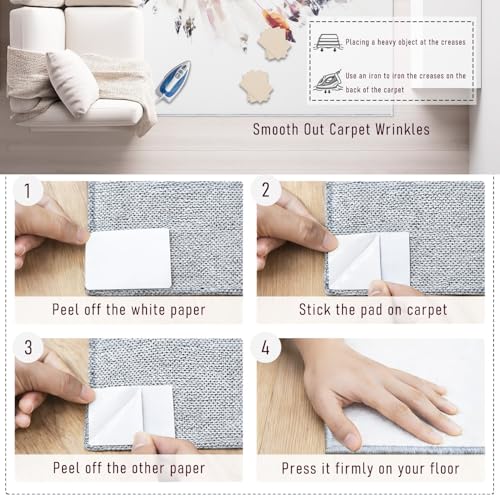 Placing a heavy object at the creases

Use an iron to iron the creases on the back of the carpet

Smooth Out Carpet Wrinkles

1
Peel off the white paper

2
Stick the pad on carpet

3
Peel off the other paper

4
Press it firmly on your floor