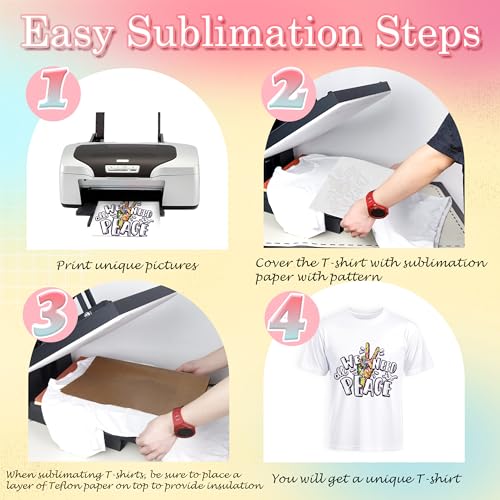 Easy Sublimation Steps

1

WE NEED PEACE

Print unique pictures

2

Cover the T-shirt with sublimation paper with pattern

3

When sublimating T-shirts, be sure to place a layer of Teflon paper on top to provide insulation

4

WE NEED PEACE

You will get a unique T-shirt