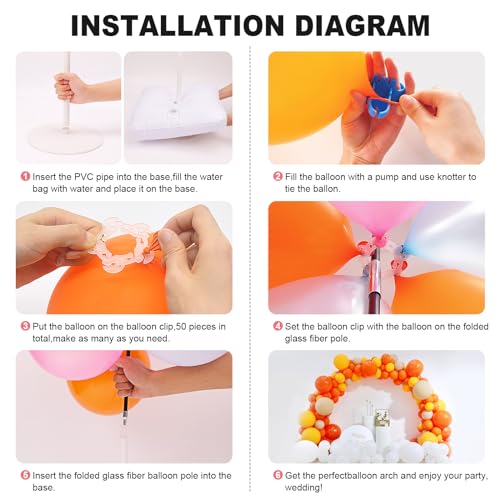 INSTALLATION DIAGRAM

1 Insert the PVC pipe into the base,fill the water bag with water and place it on the base.

2 Fill the balloon with a pump and use knotter to tie the ballon.

3 Put the balloon on the balloon clip,50 pieces in total,make as many as you need.

4 Set the balloon clip with the balloon on the folded glass fiber pole.

5 Insert the folded glass fiber balloon pole into the base.

6 Get the perfectballoon arch and enjoy your party, wedding!