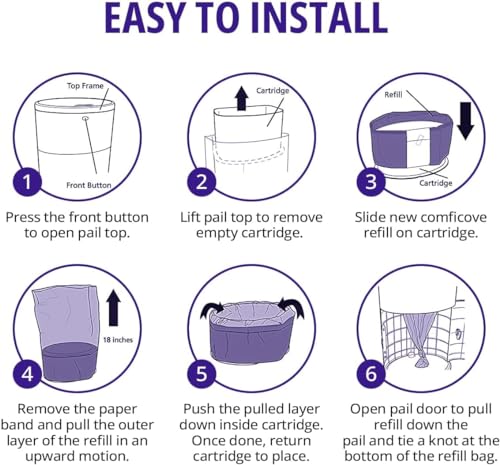 EASY TO INSTALL

Top Frame
Front Button
1
Press the front button to open pail top.

Cartridge
2
Lift pail top to remove empty cartridge.

Refill
Cartridge
3
Slide new comficove refill on cartridge.

18 inches
4
Remove the paper band and pull the outer layer of the refill in an upward motion.

5
Push the pulled layer down inside cartridge. Once done, return cartridge to place.

6
Open pail door to pull refill down the pail and tie a knot at the bottom of the refill bag.