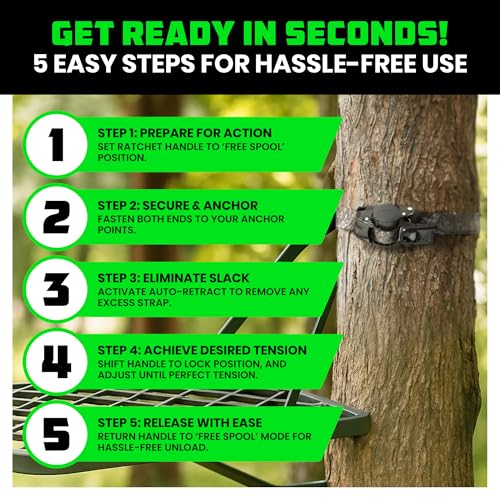 GET READY IN SECONDS!
5 EASY STEPS FOR HASSLE-FREE USE

1
STEP 1: PREPARE FOR ACTION
SET RATCHET HANDLE TO 'FREE SPOOL' POSITION.

2
STEP 2: SECURE & ANCHOR
FASTEN BOTH ENDS TO YOUR ANCHOR POINTS.

3
STEP 3: ELIMINATE SLACK
ACTIVATE AUTO-RETRACT TO REMOVE ANY EXCESS STRAP.

4
STEP 4: ACHIEVE DESIRED TENSION
SHIFT HANDLE TO LOCK POSITION, AND ADJUST UNTIL PERFECT TENSION.

5
STEP 5: RELEASE WITH EASE
RETURN HANDLE TO 'FREE SPOOL' MODE FOR HASSLE-FREE UNLOAD.