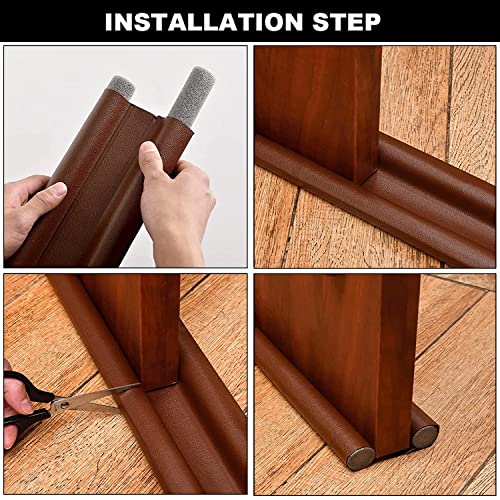 INSTALLATION STEP