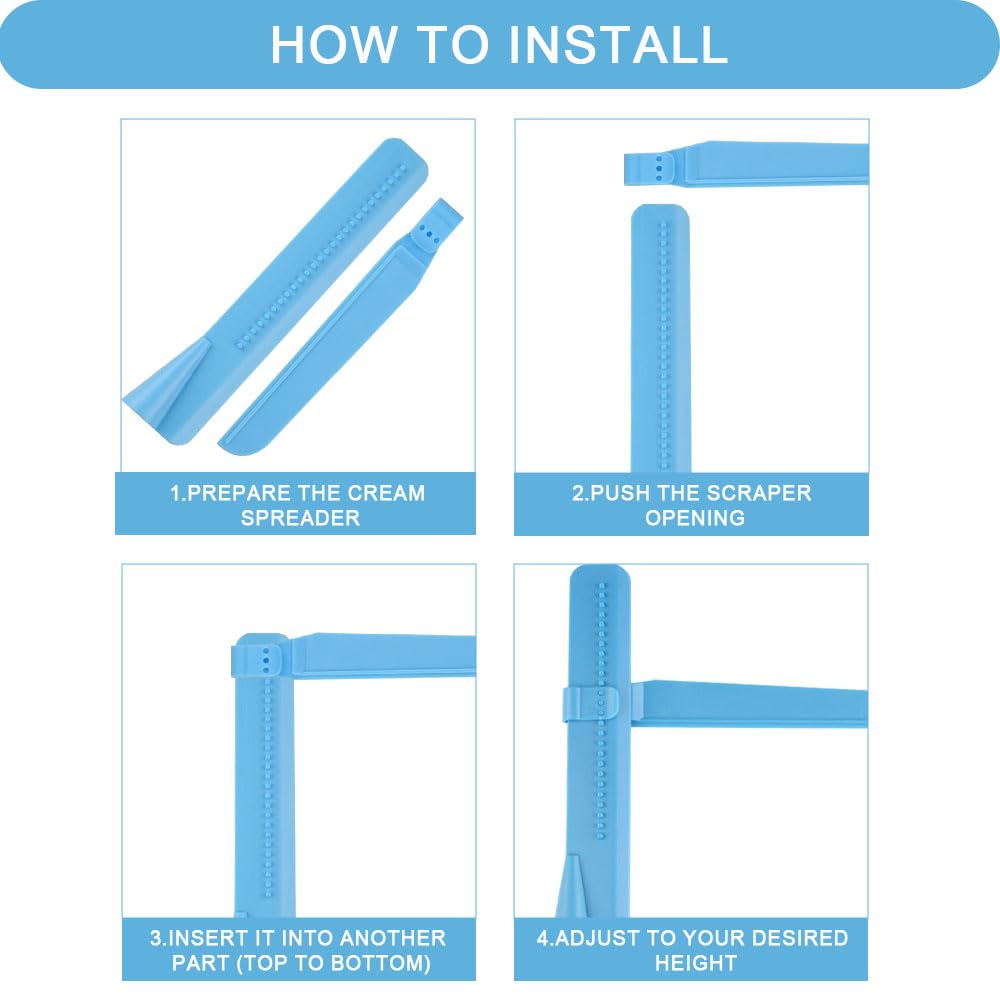 HOW TO INSTALL

1.PREPARE THE CREAM SPREADER

2.PUSH THE SCRAPER OPENING

3.INSERT IT INTO ANOTHER PART (TOP TO BOTTOM)

4.ADJUST TO YOUR DESIRED HEIGHT