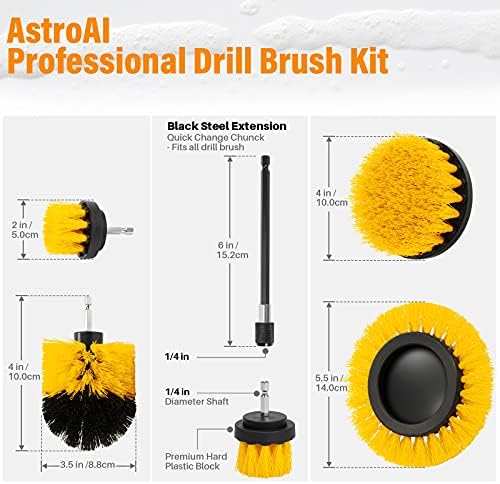 AstroAI
Professional Drill Brush Kit

2 in / 5.0cm

4 in / 10.0cm

3.5 in /8.8cm

Black Steel Extension
Quick Change Chunck
- Fits all drill brush

6 in / 15.2cm

1/4 in

1/4 in
Diameter Shaft

Premium Hard Plastic Block

4 in / 10.0cm

5.5 in / 14.0cm