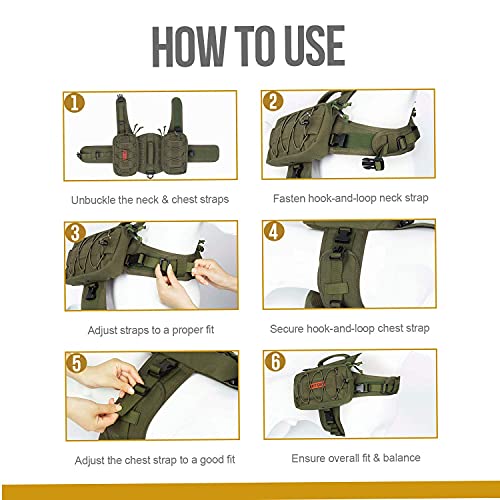 HOW TO USE

1

Unbuckle the neck & chest straps

2

Fasten hook-and-loop neck strap

3

Adjust straps to a proper fit

4

Secure hook-and-loop chest strap

5

Adjust the chest strap to a good fit

6

Ensure overall fit & balance