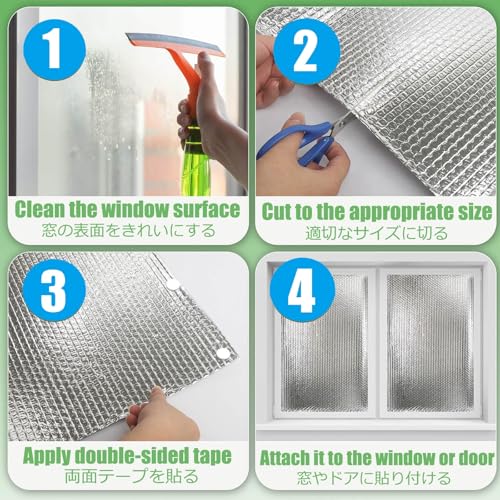 1

Clean the window surface
窓の表面をきれいにする

2

Cut to the appropriate size
適切なサイズに切る

3

Apply double-sided tape
両面テープを貼る

4

Attach it to the window or door
窓やドアに貼り付ける