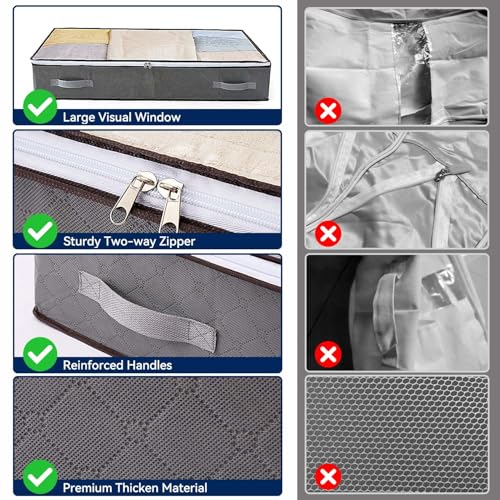 Large Visual Window

Sturdy Two-way Zipper

Reinforced Handles

Premium Thicken Material