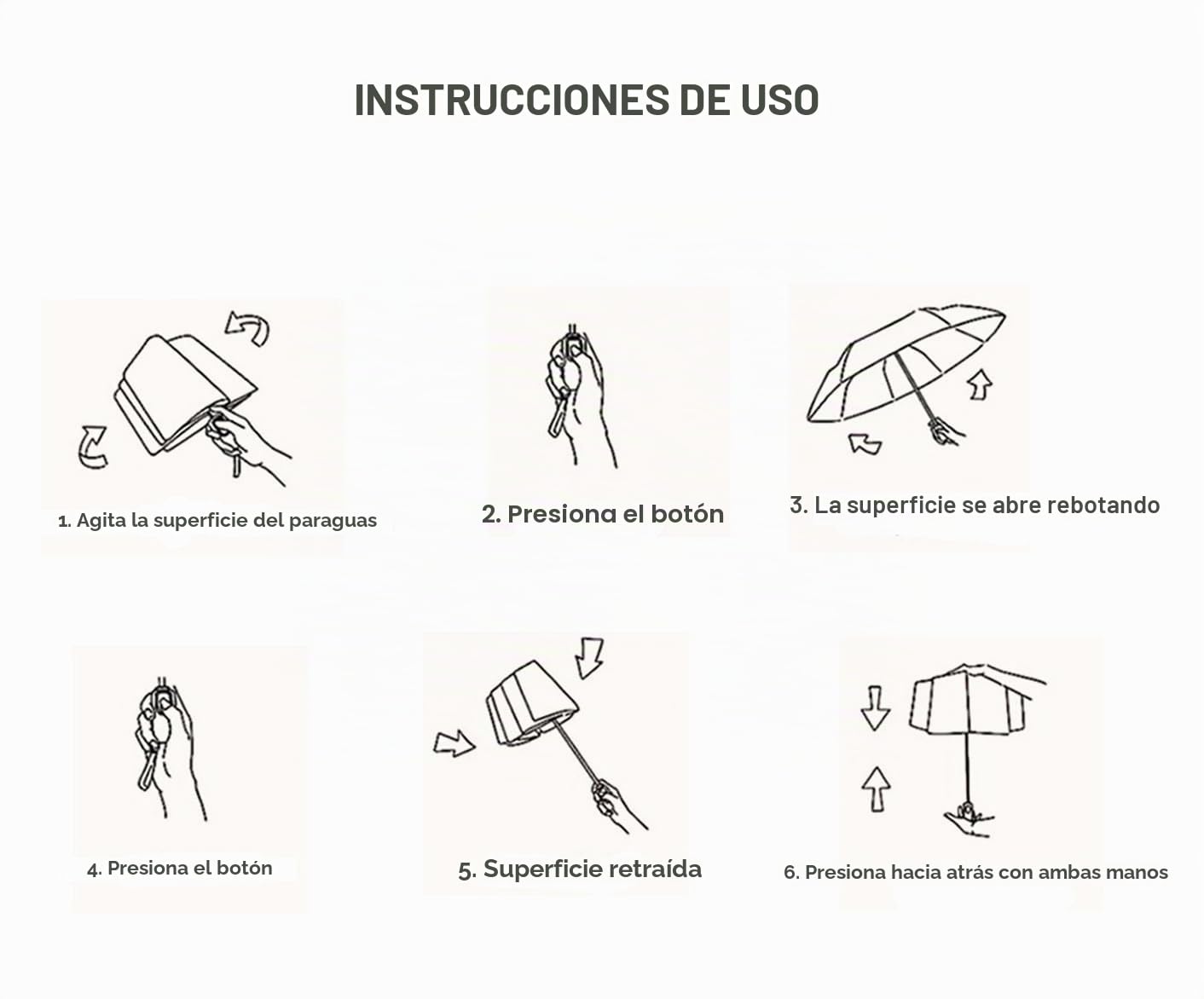 INSTRUCCIONES DE USO

1. Agita la superficie del paraguas

2. Presiona el botón

3. La superficie se abre rebotando

4. Presiona el botón

5. Superficie retraída

6. Presiona hacia atrás con ambas manos