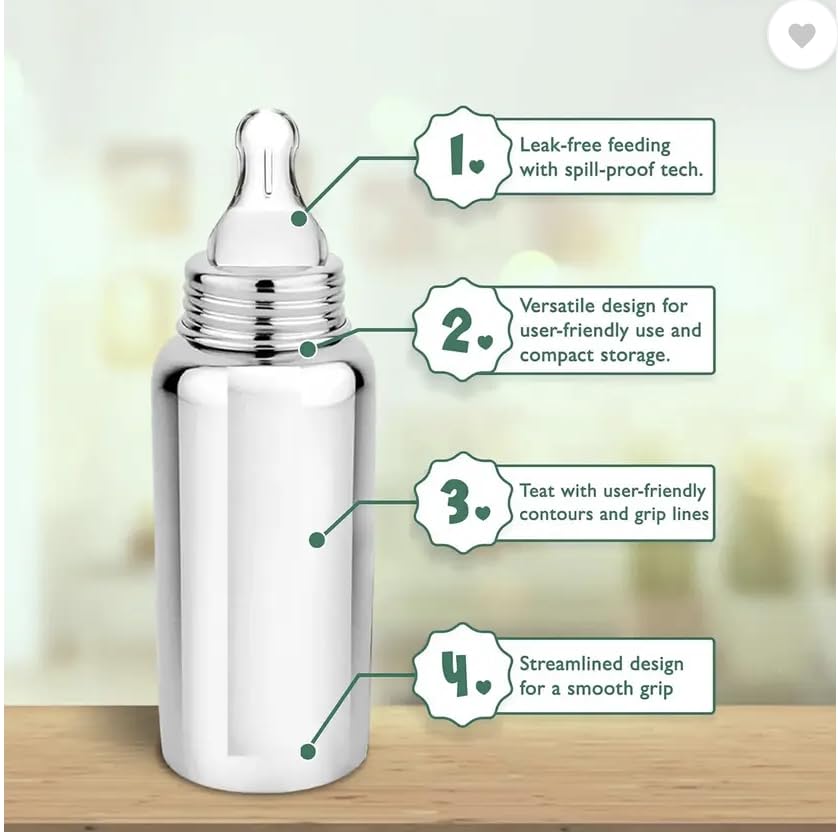 1.
Leak-free feeding with spill-proof tech.

2.
Versatile design for user-friendly use and compact storage.

3.
Teat with user-friendly contours and grip lines

4.
Streamlined design for a smooth grip