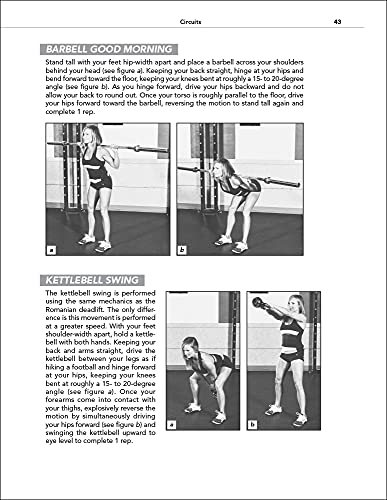 Circuits 43

BARBELL GOOD MORNING

Stand tall with your feet hip-width apart and place a barbell across your shoulders behind your head (see figure a). Keeping your back straight, hinge at your hips and bend forward toward the floor, keeping your knees bent at roughly a 15- to 20-degree angle (see figure b). As you hinge forward, drive your hips backward and do not allow your back to round out. Once your torso is roughly parallel to the floor, drive your hips forward toward the barbell, reversing the motion to stand tall again and complete 1 rep.

a

b

KETTLEBELL SWING

The kettlebell swing is performed using the same mechanics as the Romanian deadlift. The only difference is this movement is performed at a greater speed. With your feet shoulder-width apart, hold a kettlebell with both hands. Keeping your back and arms straight, drive the kettlebell between your legs as if hiking a football and hinge forward at your hips, keeping your knees bent at roughly a 15- to 20-degree angle (see figure a). Once your forearms come into contact with your thighs, explosively reverse the motion by simultaneously driving your hips forward (see figure b) and swinging the kettlebell upward to eye level to complete 1 rep.

a

b