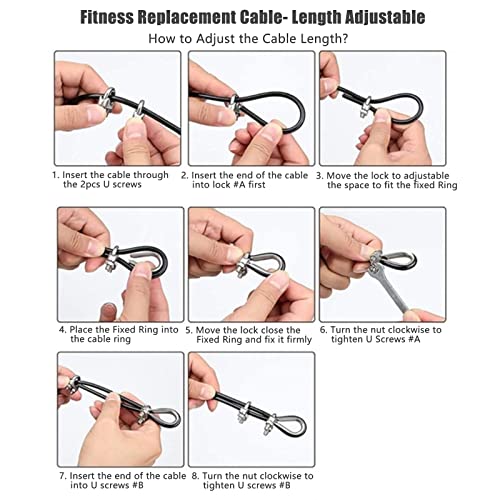 Fitness Replacement Cable- Length Adjustable

How to Adjust the Cable Length?

1. Insert the cable through the 2pcs U screws

2. Insert the end of the cable into lock #A first

3. Move the lock to adjustable the space to fit the fixed Ring

4. Place the Fixed Ring into the cable ring

5. Move the lock close the Fixed Ring and fix it firmly

6. Turn the nut clockwise to tighten U Screws #A

7. Insert the end of the cable into U screws #B

8. Turn the nut clockwise to tighten U screws #B