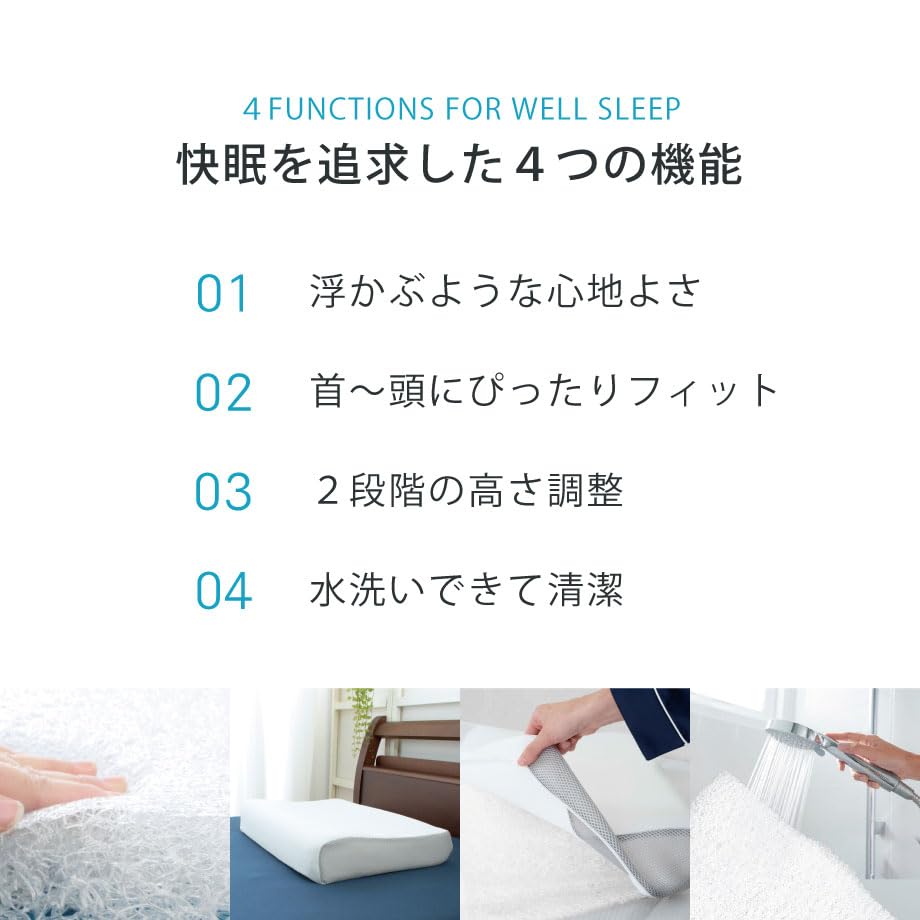 4 FUNCTIONS FOR WELL SLEEP
快眠を追求した４つの機能

01 浮かぶような心地よさ

02 首〜頭にぴったりフィット

03 ２段階の高さ調整

04 水洗いできて清潔