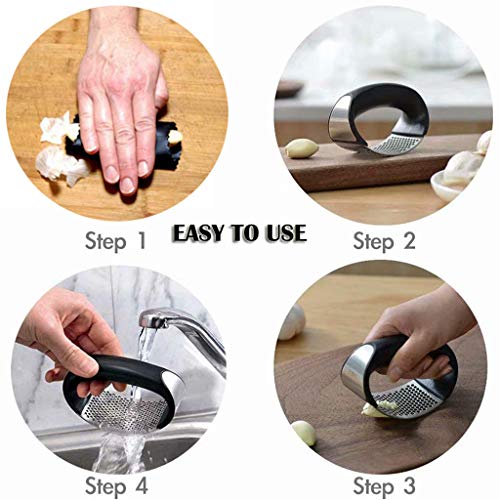 Step 1

EASY TO USE

Step 2

Step 4

Step 3