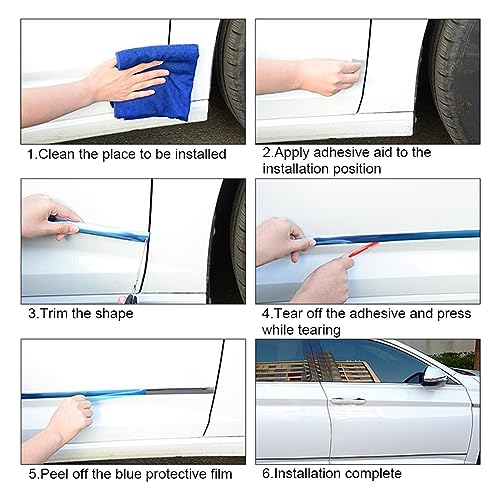 1.Clean the place to be installed

2.Apply adhesive aid to the installation position

3.Trim the shape

4.Tear off the adhesive and press while tearing

5.Peel off the blue protective film

6.Installation complete