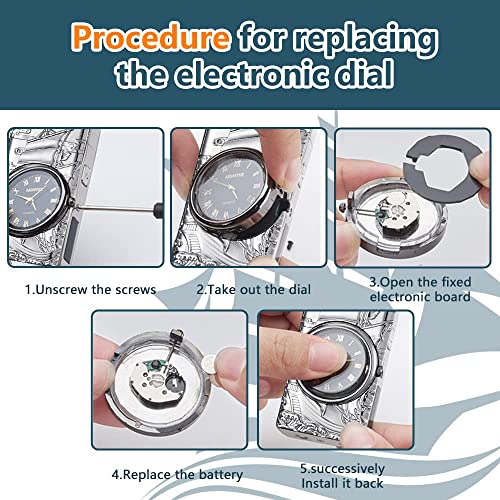 Procedure for replacing the electronic dial

1.Unscrew the screws

2.Take out the dial

3.Open the fixed electronic board

4.Replace the battery

5.successively Install it back