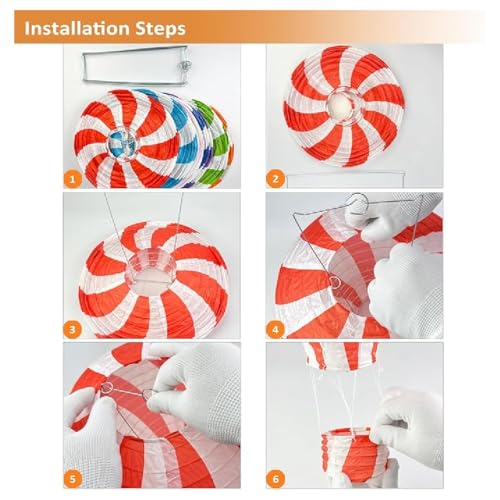 Installation Steps

1

2

3

4

5

6