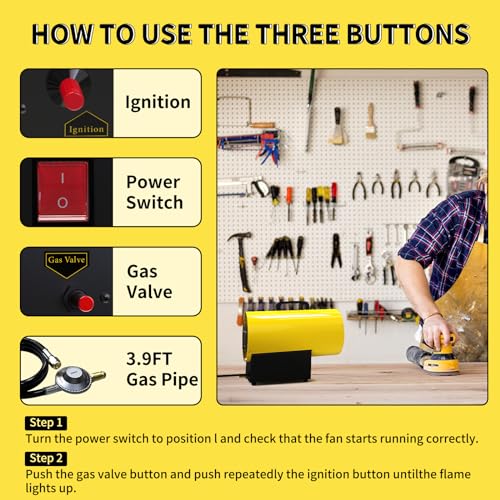 HOW TO USE THE THREE BUTTONS

Ignition

Ignition

I
O

Power Switch

Gas Valve

Gas Valve

3.9FT Gas Pipe

Step 1
Turn the power switch to position l and check that the fan starts running correctly.

Step 2
Push the gas valve button and push repeatedly the ignition button untilthe flame lights up.