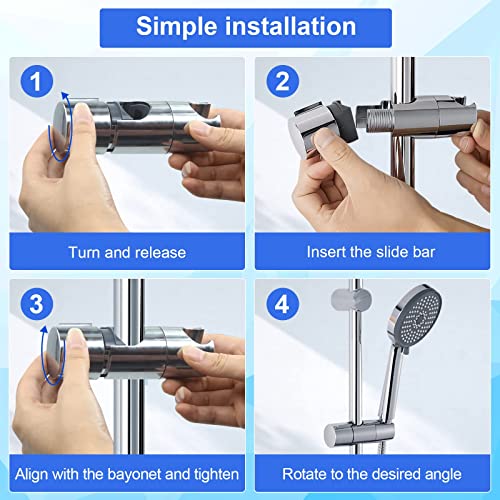 Simple installation

1

Turn and release

2

Insert the slide bar

3

Align with the bayonet and tighten

4

Rotate to the desired angle