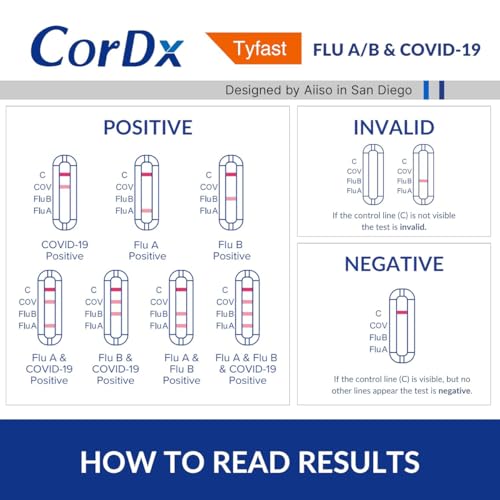 CorDx Tyfast FLU A/B & COVID-19

Designed by Aiiso in San Diego

POSITIVE

C
COV
FluB
FluA

COVID-19 Positive

C
COV
FluB
FluA

Flu A Positive

C
COV
FluB
FluA

Flu B Positive

C
COV
FluB
FluA

Flu A & COVID-19 Positive

C
COV
FluB
FluA

Flu B & COVID-19 Positive

C
COV
FluB
FluA

Flu A & Flu B Positive

C
COV
FluB
FluA

Flu A & Flu B & COVID-19 Positive

INVALID

C
COV
FluB
FluA

C
COV
FluB
FluA

If the control line (C) is not visible the test is invalid.

NEGATIVE

C
COV
FluB
FluA

If the control line (C) is visible, but no other lines appear the test is negative.

HOW TO READ RESULTS