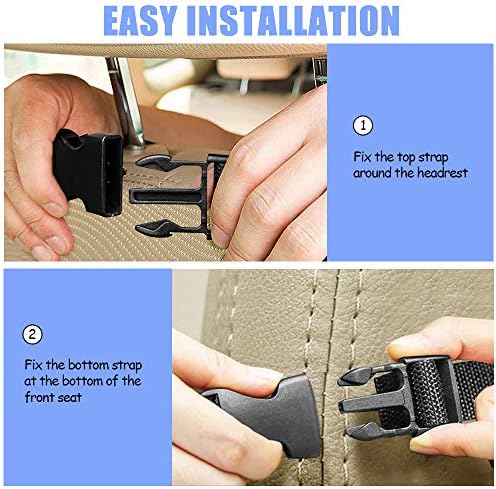 EASY INSTALLATION

1

Fix the top strap around the headrest

2

Fix the bottom strap at the bottom of the front seat