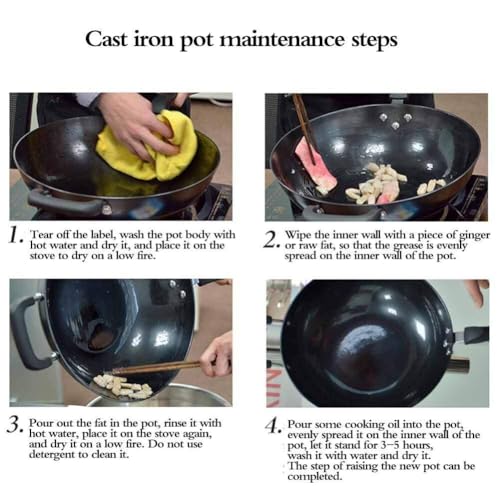 Cast iron pot maintenance steps

1. Tear off the label, wash the pot body with hot water and dry it, and place it on the stove to dry on a low fire.

2. Wipe the inner wall with a piece of ginger or raw fat, so that the grease is evenly spread on the inner wall of the pot.

3. Pour out the fat in the pot, rinse it with hot water, place it on the stove again, and dry it on a low fire. Do not use detergent to clean it.

4. Pour some cooking oil into the pot, evenly spread it on the inner wall of the pot, let it stand for 3-5 hours, wash it with water and dry it.
The step of raising the new pot can be completed.