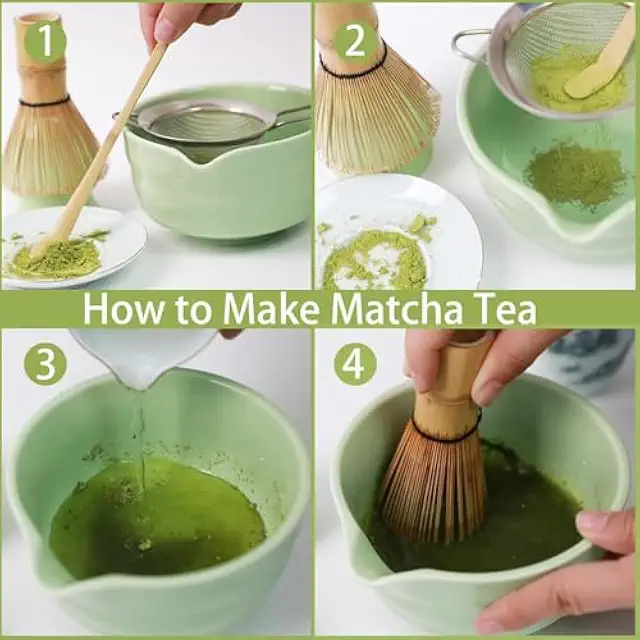 1

2

How to Make Matcha Tea

3

4