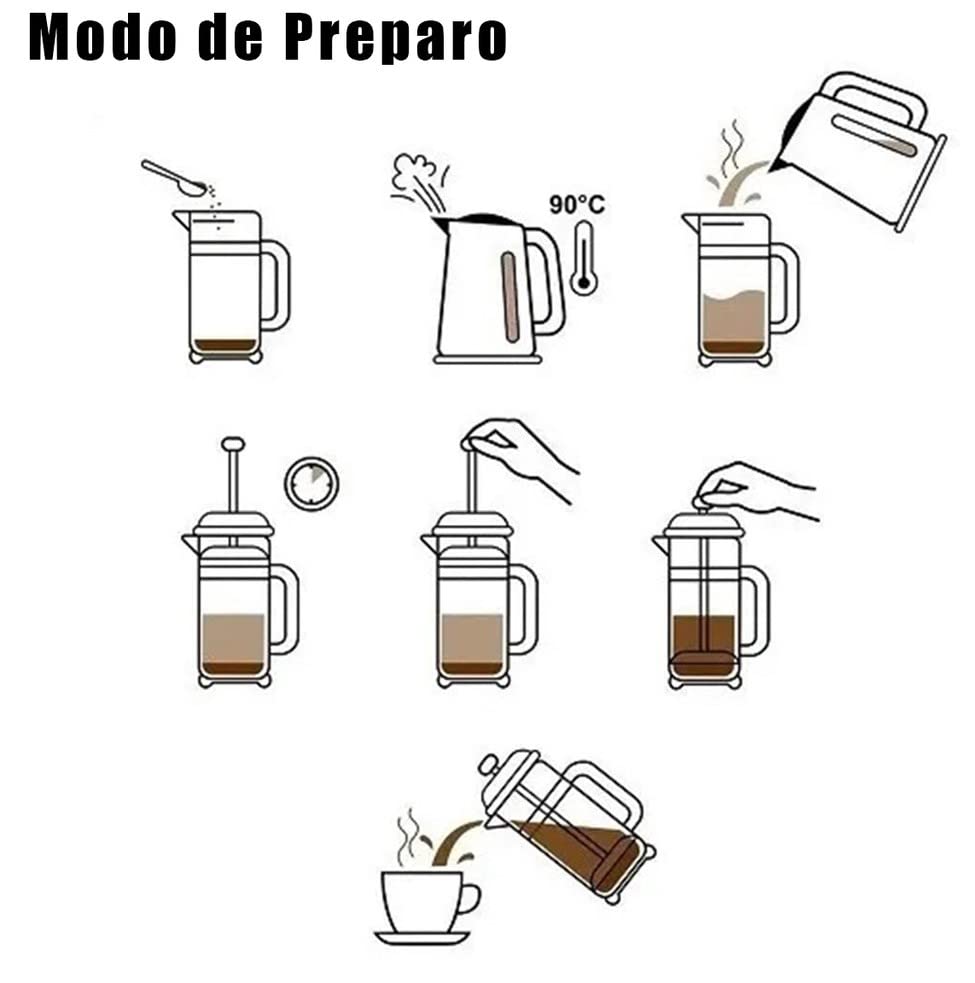 Modo de Preparo

90°C