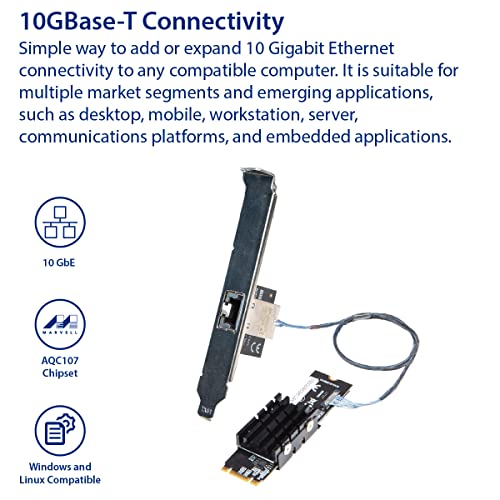 10GBase-T Connectivity

Simple way to add or expand 10 Gigabit Ethernet connectivity to any compatible computer. It is suitable for multiple market segments and emerging applications, such as desktop, mobile, workstation, server, communications platforms, and embedded applications.

10 GbE

MARVELL

AQC107 Chipset

Windows and Linux Compatible

CE