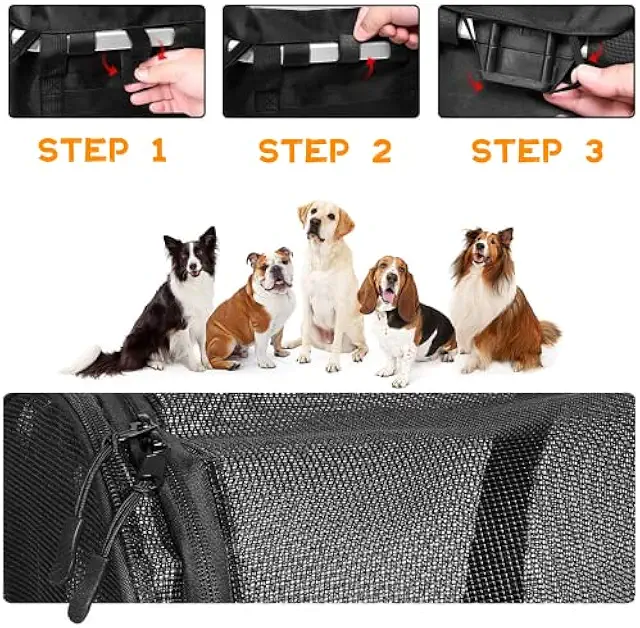 STEP 1

STEP 2

STEP 3