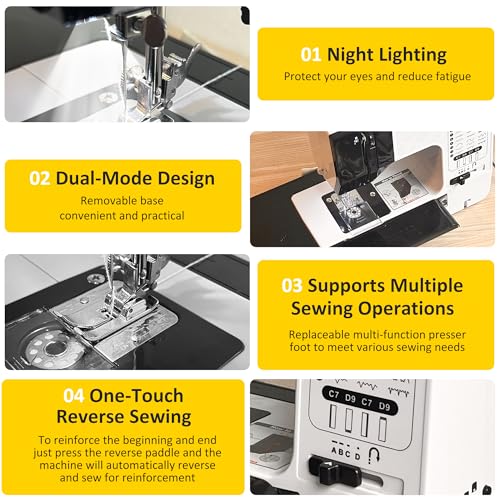 01 Night Lighting
Protect your eyes and reduce fatigue

02 Dual-Mode Design
Removable base
convenient and practical

03 Supports Multiple Sewing Operations
Replaceable multi-function presser foot to meet various sewing needs

04 One-Touch Reverse Sewing
To reinforce the beginning and end just press the reverse paddle and the machine will automatically reverse and sew for reinforcement

C7 D9 C7 D9
A B C D