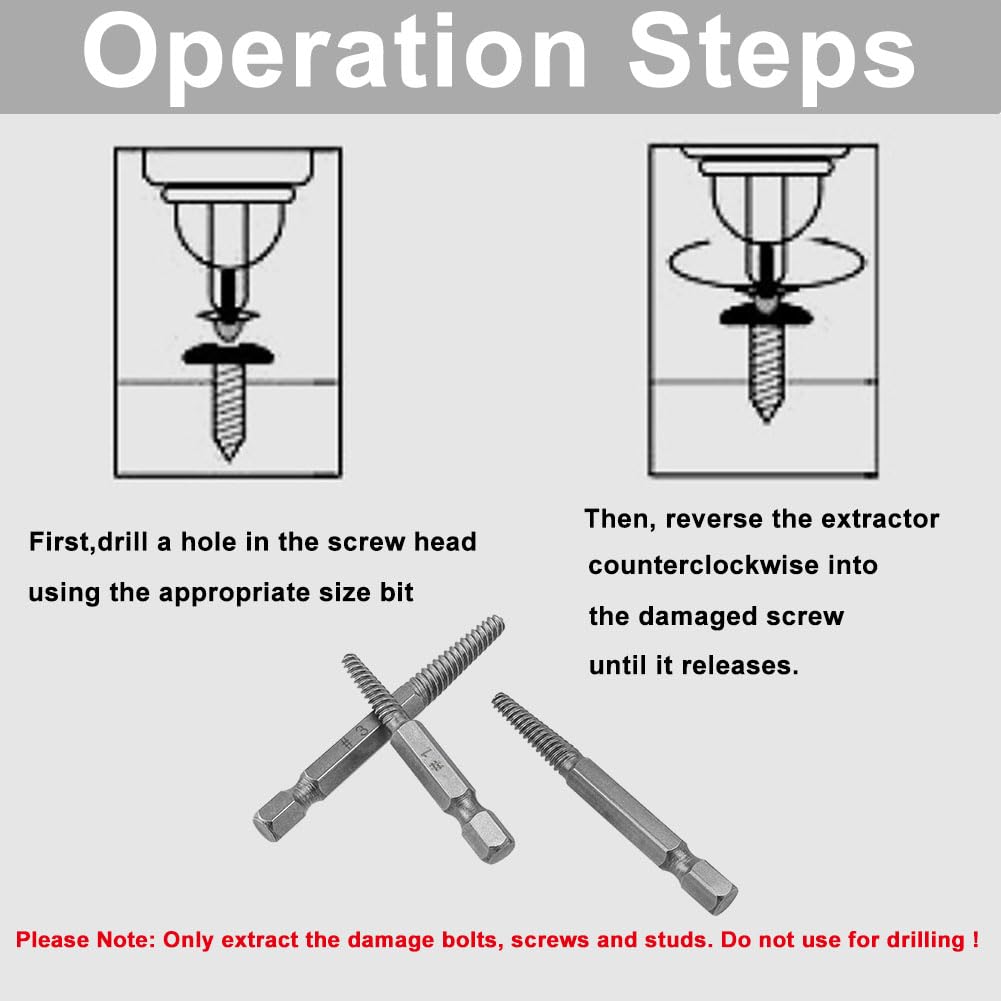 Operation Steps

First,drill a hole in the screw head using the appropriate size bit

Then, reverse the extractor counterclockwise into the damaged screw until it releases.

#3

#1

Please Note: Only extract the damage bolts, screws and studs. Do not use for drilling !